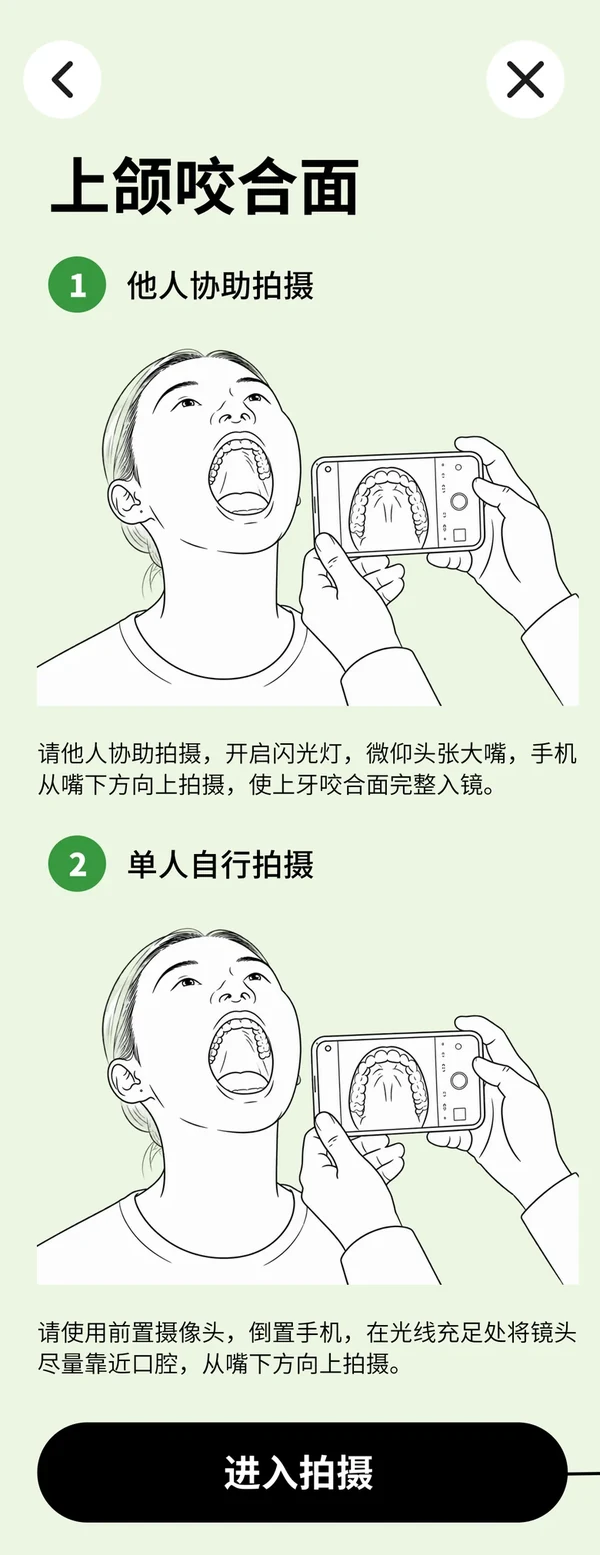 上颌咬合面

1 他人协助拍摄

请他人协助拍摄，开启闪光灯，微仰头张大嘴，手机从嘴下方向上拍摄，使上牙咬合面完整入镜。

2 单人自行拍摄

请使用前置摄像头，倒置手机，在光线充足处将镜头尽量靠近口腔，从嘴下方向上拍摄。

进入拍摄